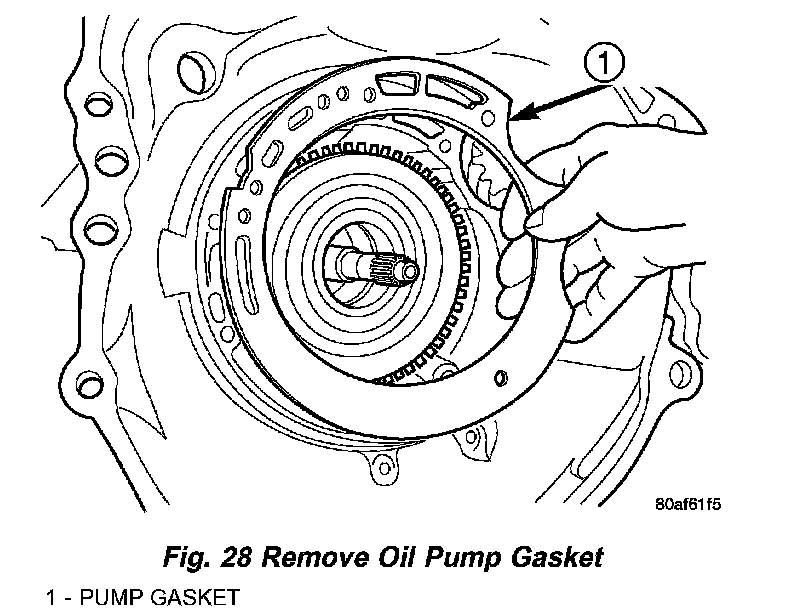 1

80af61f5

Fig. 28 Remove Oil Pump Gasket

1 - PUMP GASKET