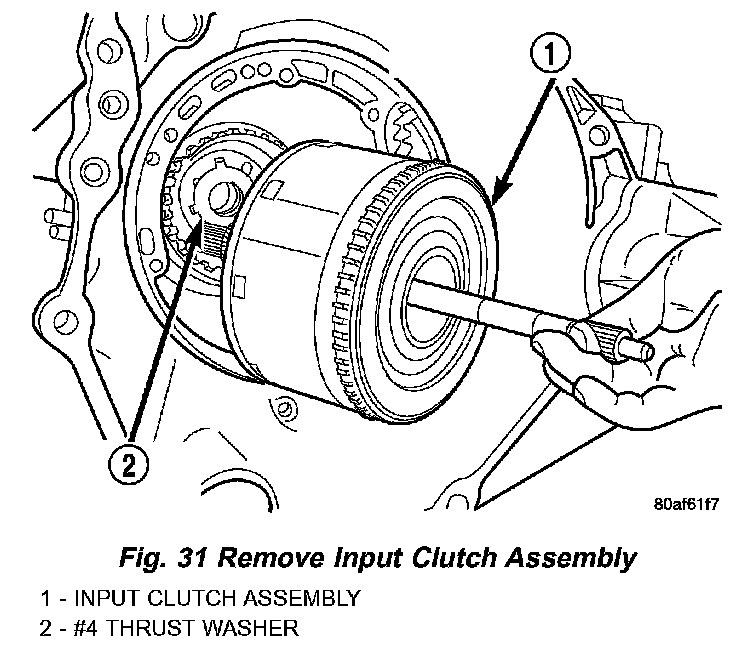 1

2

80af61f7

Fig. 31 Remove Input Clutch Assembly

1 - INPUT CLUTCH ASSEMBLY
2 - #4 THRUST WASHER