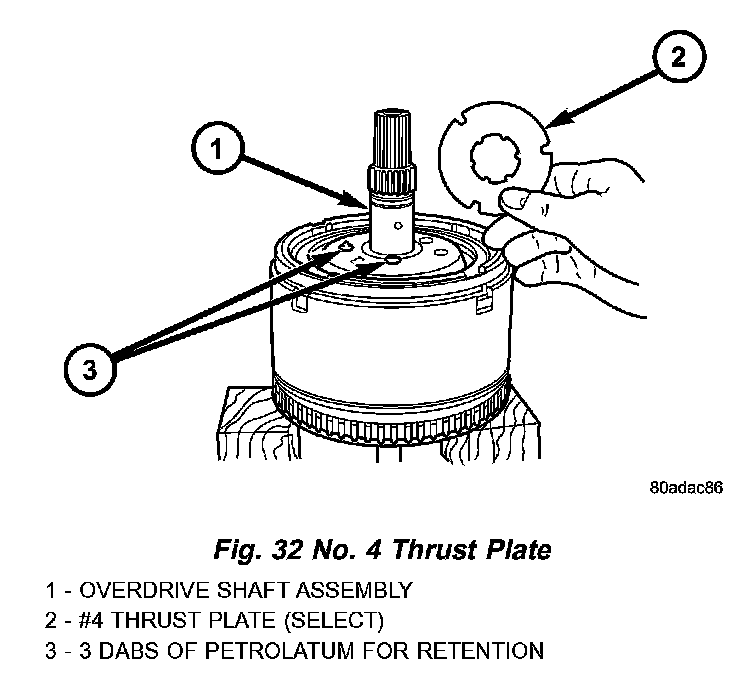 2

1

3

80adac86

Fig. 32 No. 4 Thrust Plate

1 - OVERDRIVE SHAFT ASSEMBLY
2 - #4 THRUST PLATE (SELECT)
3 - 3 DABS OF PETROLATUM FOR RETENTION