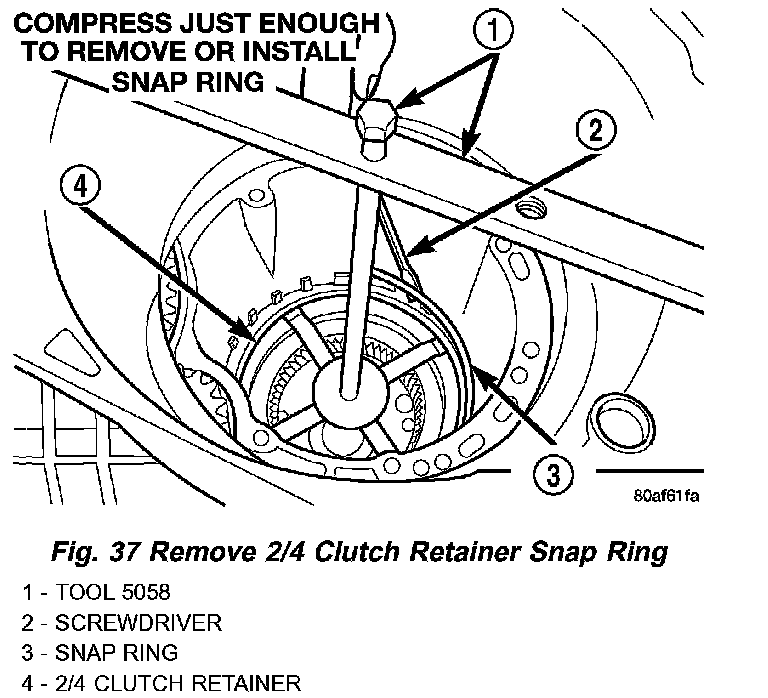 COMPRESS JUST ENOUGH TO REMOVE OR INSTALL SNAP RING

1

2

4

3

80af61fa

Fig. 37 Remove 2/4 Clutch Retainer Snap Ring

1 - TOOL 5058
2 - SCREWDRIVER
3 - SNAP RING
4 - 2/4 CLUTCH RETAINER