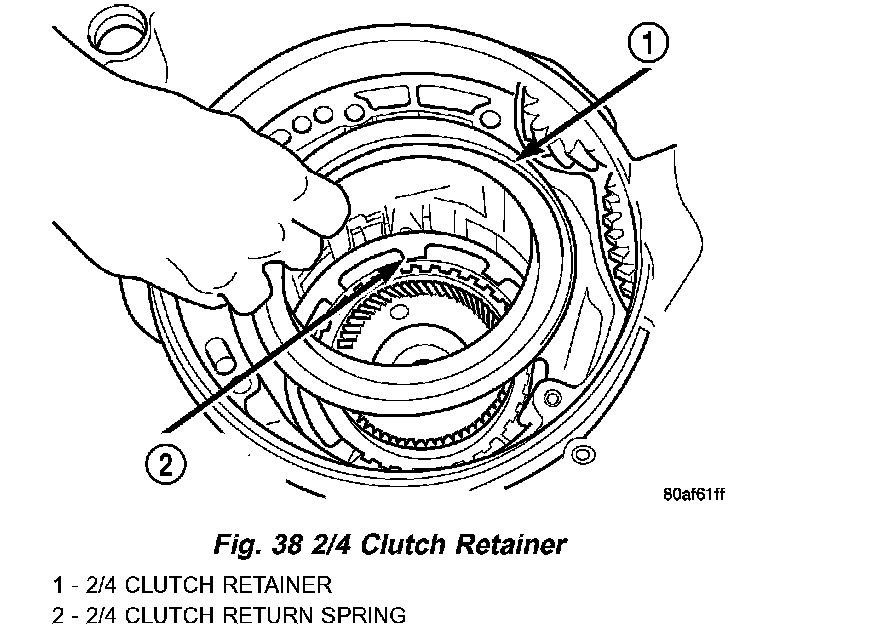 1

2

80af61ff

Fig. 38 2/4 Clutch Retainer

1 - 2/4 CLUTCH RETAINER
2 - 2/4 CLUTCH RETURN SPRING