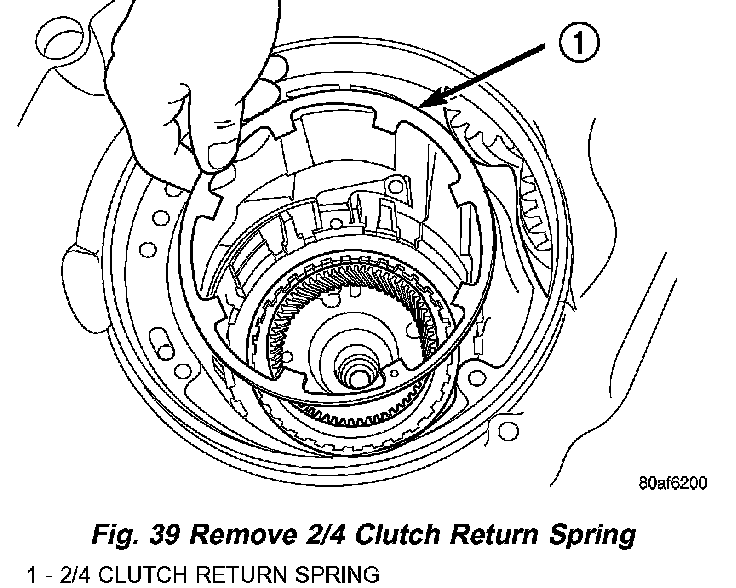 1

80af6200

Fig. 39 Remove 2/4 Clutch Return Spring

1 - 2/4 CLUTCH RETURN SPRING