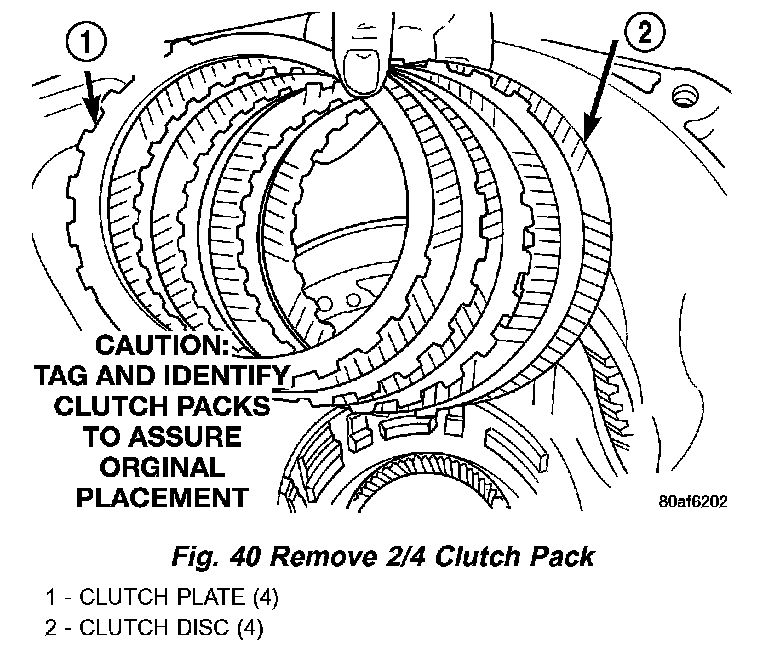 1

2

CAUTION:
TAG AND IDENTIFY
CLUTCH PACKS
TO ASSURE
ORGINAL
PLACEMENT

80af6202

Fig. 40 Remove 2/4 Clutch Pack

1 - CLUTCH PLATE (4)
2 - CLUTCH DISC (4)