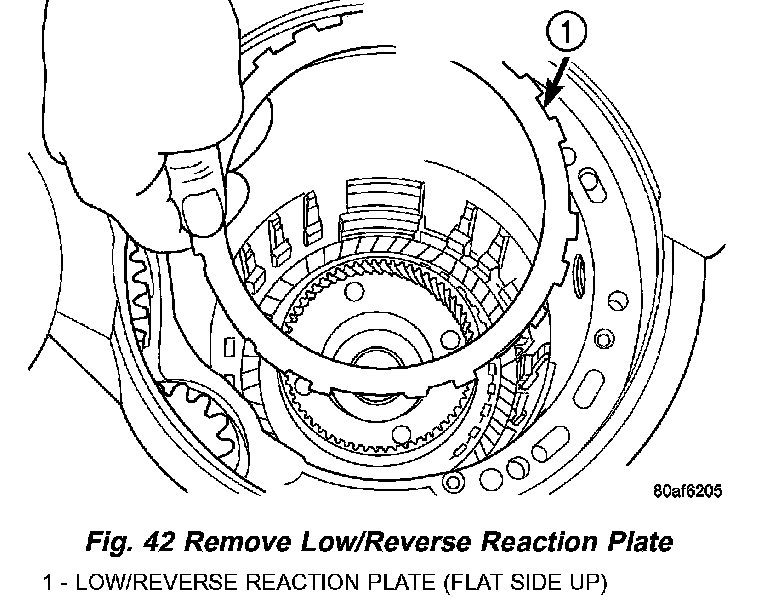 1

80af6205

Fig. 42 Remove Low/Reverse Reaction Plate

1 - LOW/REVERSE REACTION PLATE (FLAT SIDE UP)