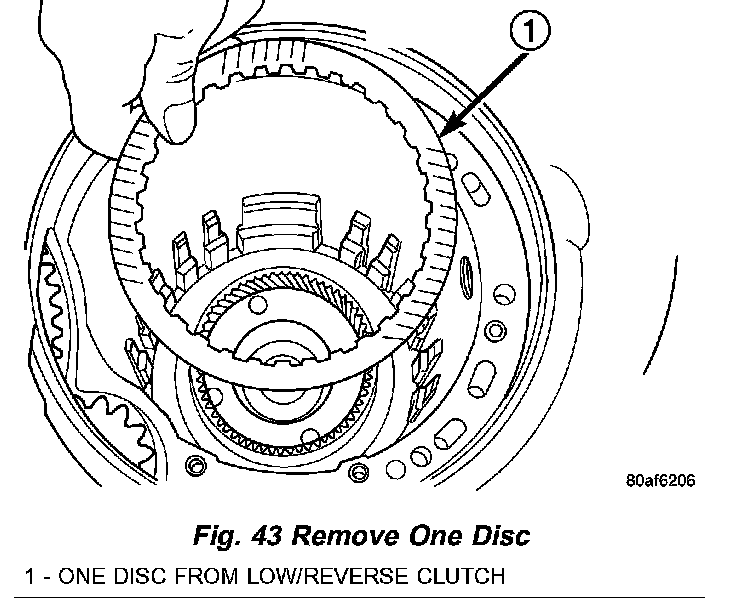 1

80af6206

Fig. 43 Remove One Disc

1 - ONE DISC FROM LOW/REVERSE CLUTCH