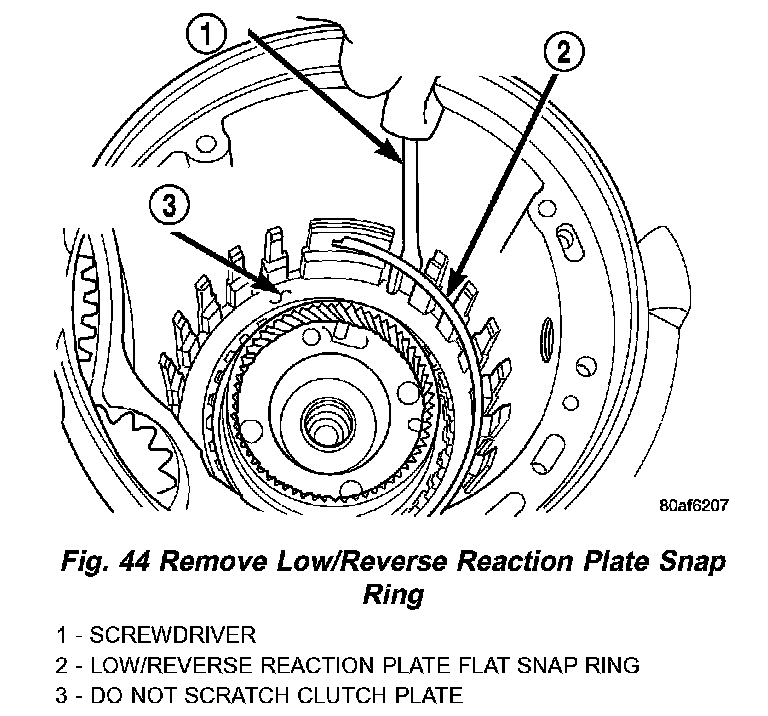 1

2

3

80af6207

Fig. 44 Remove Low/Reverse Reaction Plate Snap Ring

1 - SCREWDRIVER
2 - LOW/REVERSE REACTION PLATE FLAT SNAP RING
3 - DO NOT SCRATCH CLUTCH PLATE