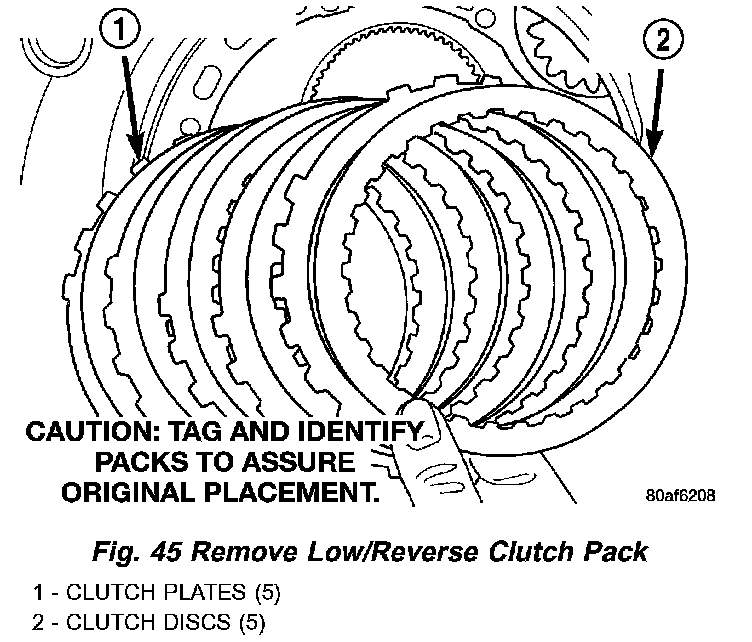 1

2

CAUTION: TAG AND IDENTIFY PACKS TO ASSURE ORIGINAL PLACEMENT.

80af6208

Fig. 45 Remove Low/Reverse Clutch Pack

1 - CLUTCH PLATES (5)
2 - CLUTCH DISCS (5)