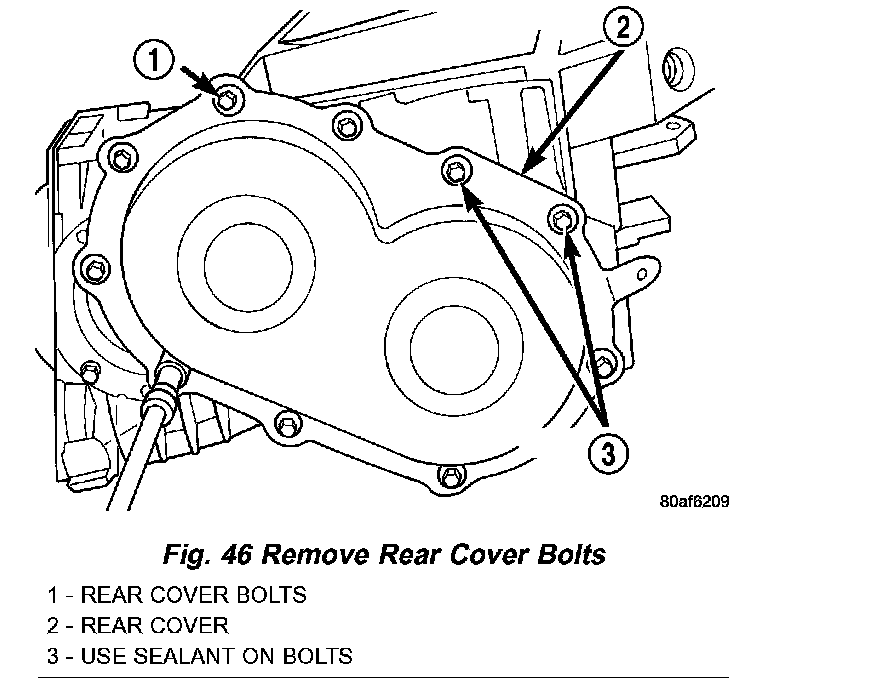 1

2

3

80af6209

Fig. 46 Remove Rear Cover Bolts

1 - REAR COVER BOLTS
2 - REAR COVER
3 - USE SEALANT ON BOLTS