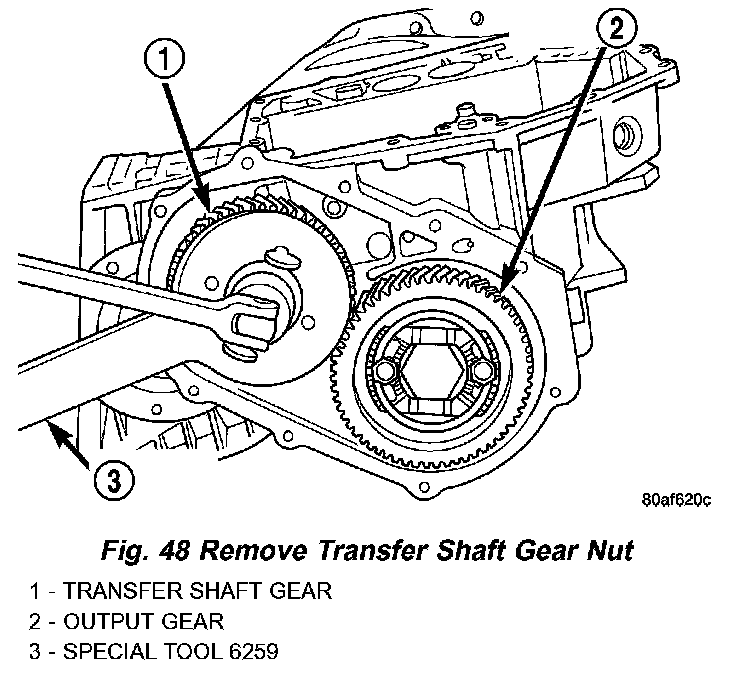 1

2

3

80af620c

Fig. 48 Remove Transfer Shaft Gear Nut

1 - TRANSFER SHAFT GEAR
2 - OUTPUT GEAR
3 - SPECIAL TOOL 6259