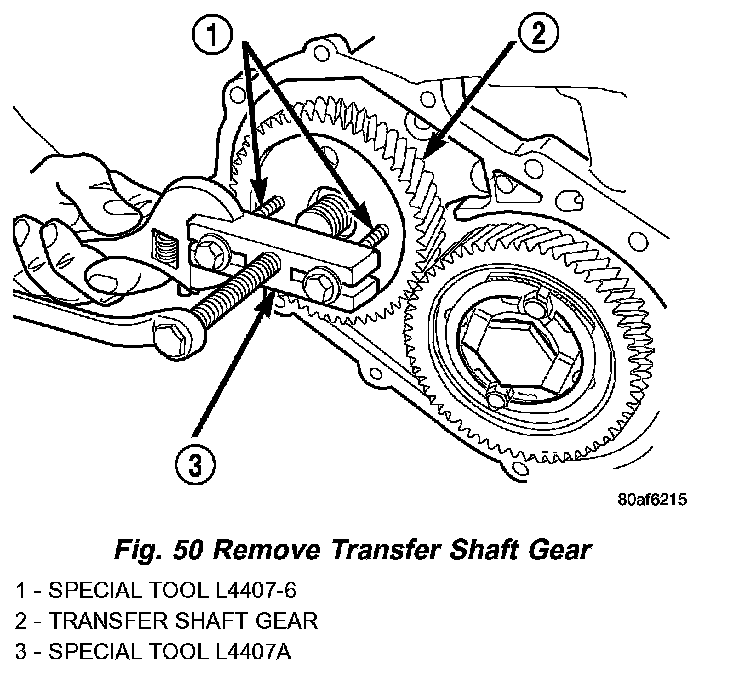 1

2

3

80af6215

Fig. 50 Remove Transfer Shaft Gear

1 - SPECIAL TOOL L4407-6
2 - TRANSFER SHAFT GEAR
3 - SPECIAL TOOL L4407A