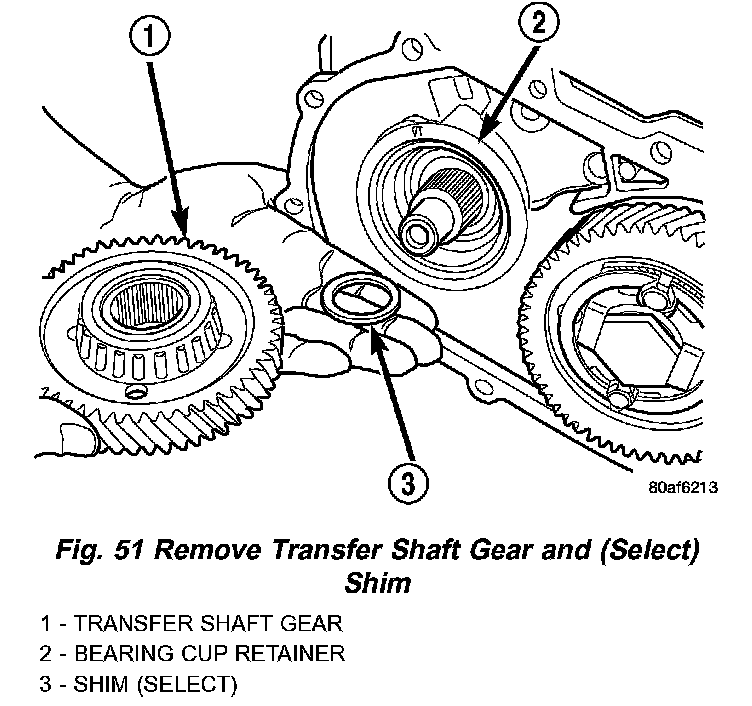 1

2

3

80af6213

Fig. 51 Remove Transfer Shaft Gear and (Select) Shim

1 - TRANSFER SHAFT GEAR
2 - BEARING CUP RETAINER
3 - SHIM (SELECT)