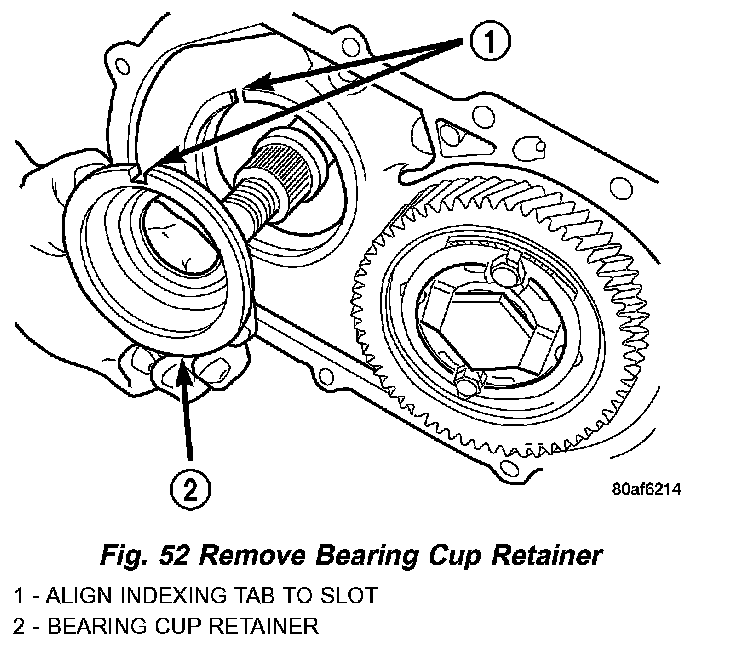 1

2

80af6214

Fig. 52 Remove Bearing Cup Retainer

1 - ALIGN INDEXING TAB TO SLOT

2 - BEARING CUP RETAINER