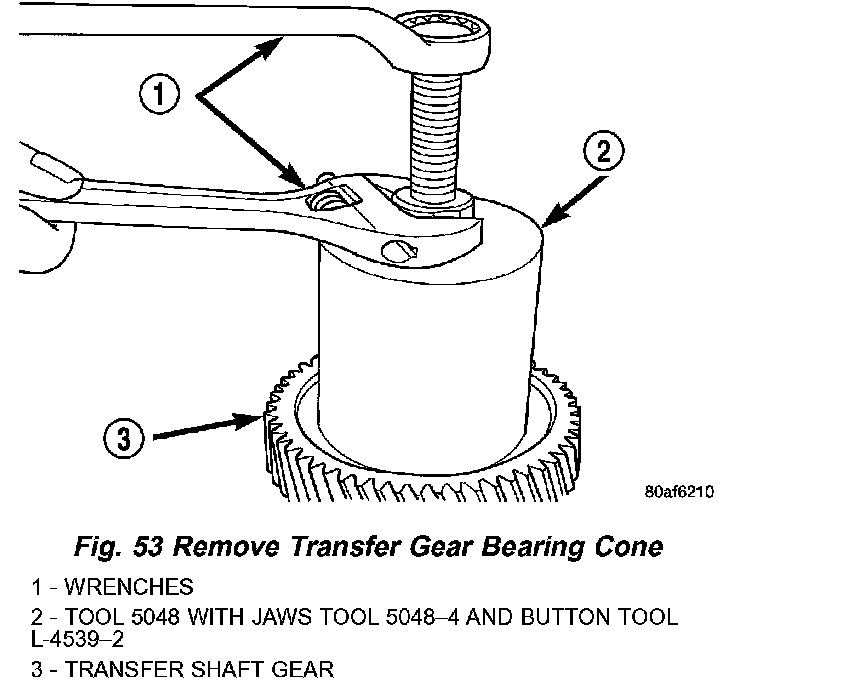 1

2

3

80af6210

Fig. 53 Remove Transfer Gear Bearing Cone

1 - WRENCHES

2 - TOOL 5048 WITH JAWS TOOL 5048–4 AND BUTTON TOOL L-4539–2

3 - TRANSFER SHAFT GEAR