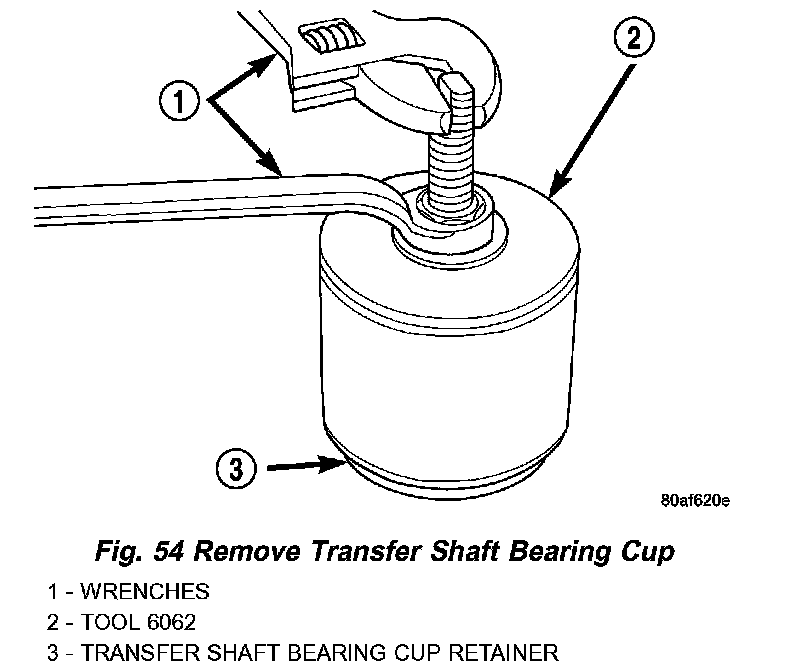 1

2

3

80af620e

Fig. 54 Remove Transfer Shaft Bearing Cup

1 - WRENCHES
2 - TOOL 6062
3 - TRANSFER SHAFT BEARING CUP RETAINER