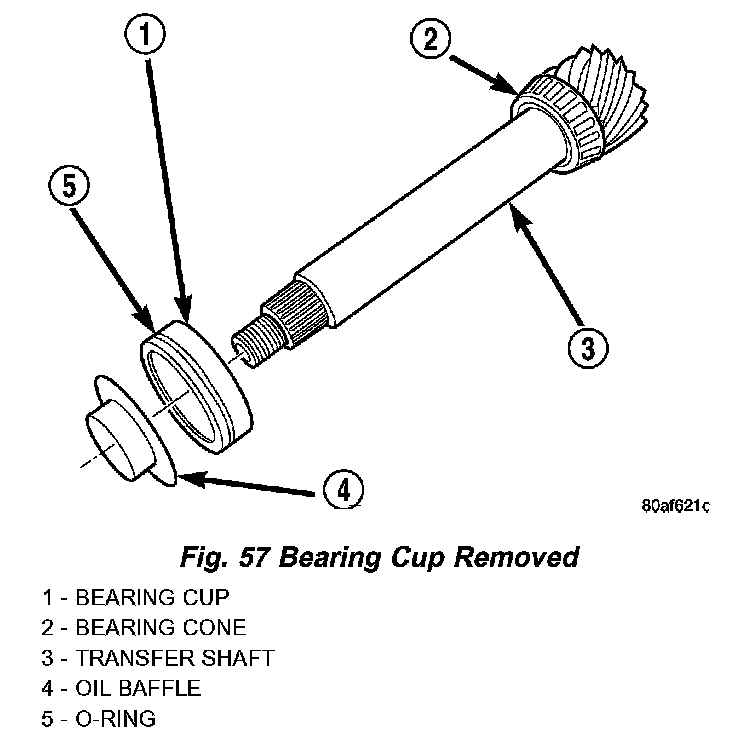 1
2
5
3
4
80af621c

Fig. 57 Bearing Cup Removed

1 - BEARING CUP
2 - BEARING CONE
3 - TRANSFER SHAFT
4 - OIL BAFFLE
5 - O-RING