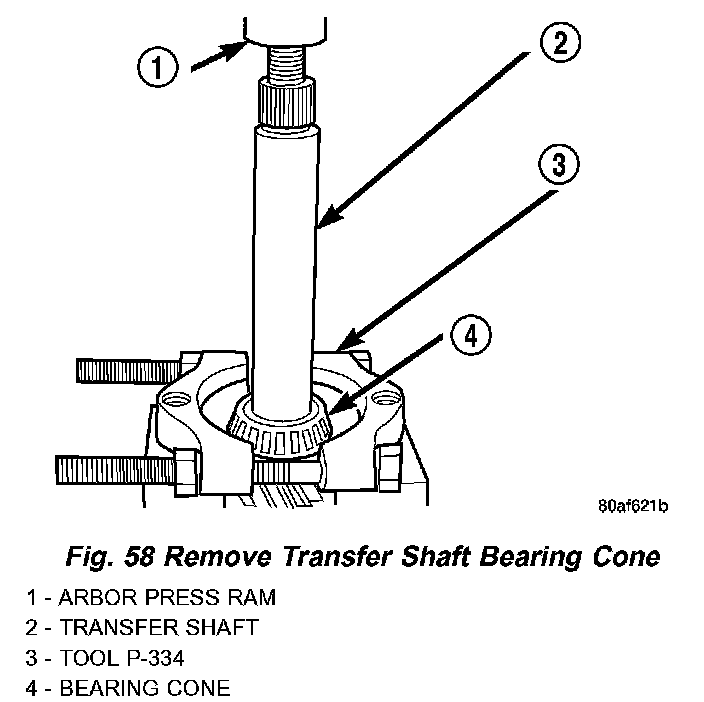 1

2

3

4

80af621b

Fig. 58 Remove Transfer Shaft Bearing Cone

1 - ARBOR PRESS RAM
2 - TRANSFER SHAFT
3 - TOOL P-334
4 - BEARING CONE