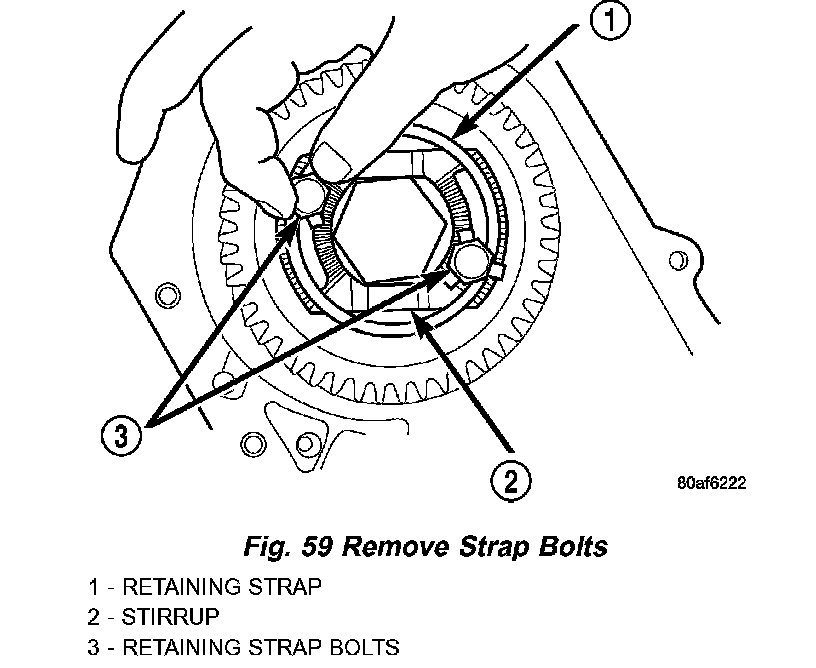 1

3

2

80af6222

Fig. 59 Remove Strap Bolts

1 - RETAINING STRAP
2 - STIRRUP
3 - RETAINING STRAP BOLTS