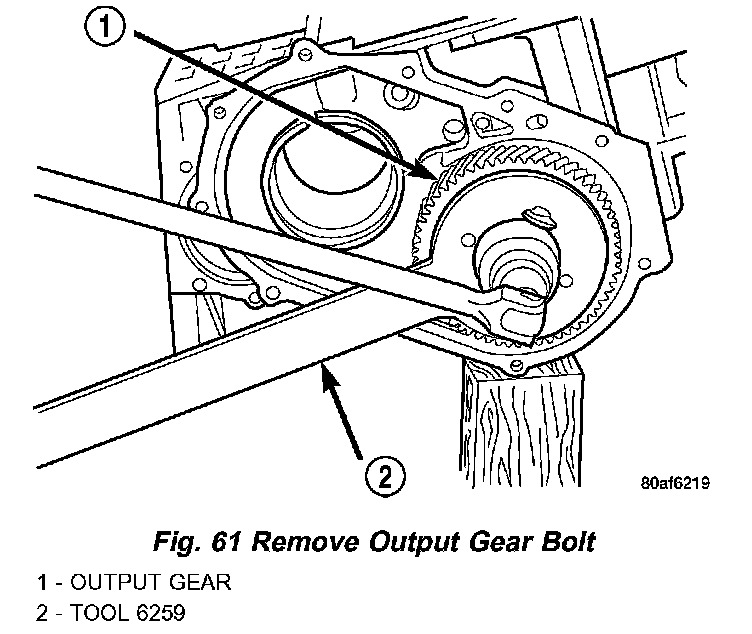 1

2

80af6219

Fig. 61 Remove Output Gear Bolt

1 - OUTPUT GEAR
2 - TOOL 6259