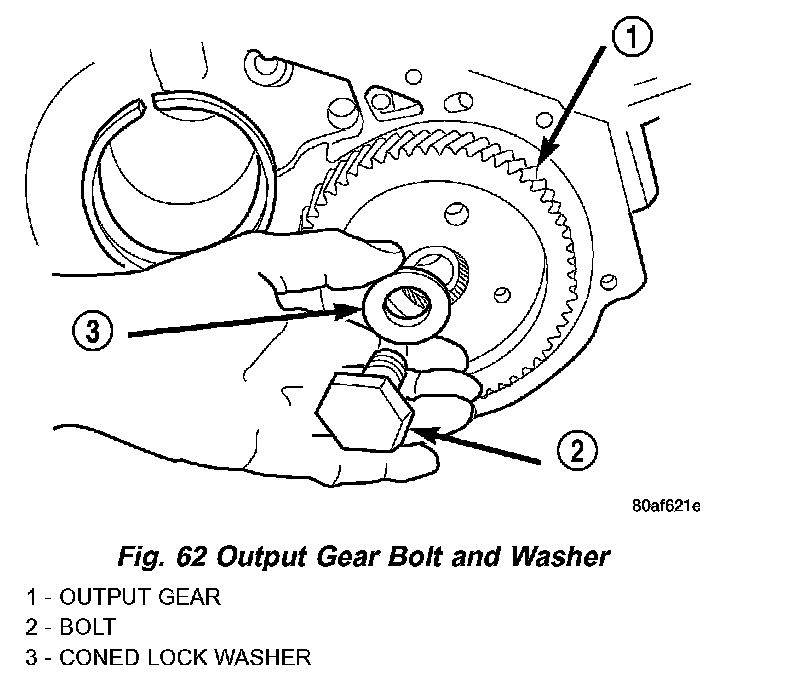 1

3

2

80af621e

Fig. 62 Output Gear Bolt and Washer

1 - OUTPUT GEAR
2 - BOLT
3 - CONED LOCK WASHER