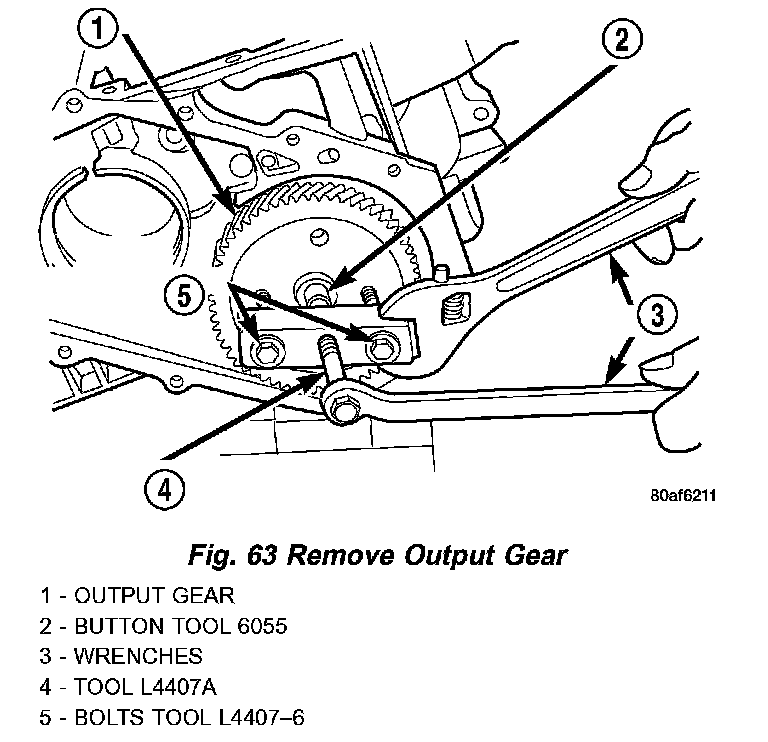 1
2
5
3
4
80af6211

Fig. 63 Remove Output Gear

1 - OUTPUT GEAR
2 - BUTTON TOOL 6055
3 - WRENCHES
4 - TOOL L4407A
5 - BOLTS TOOL L4407–6