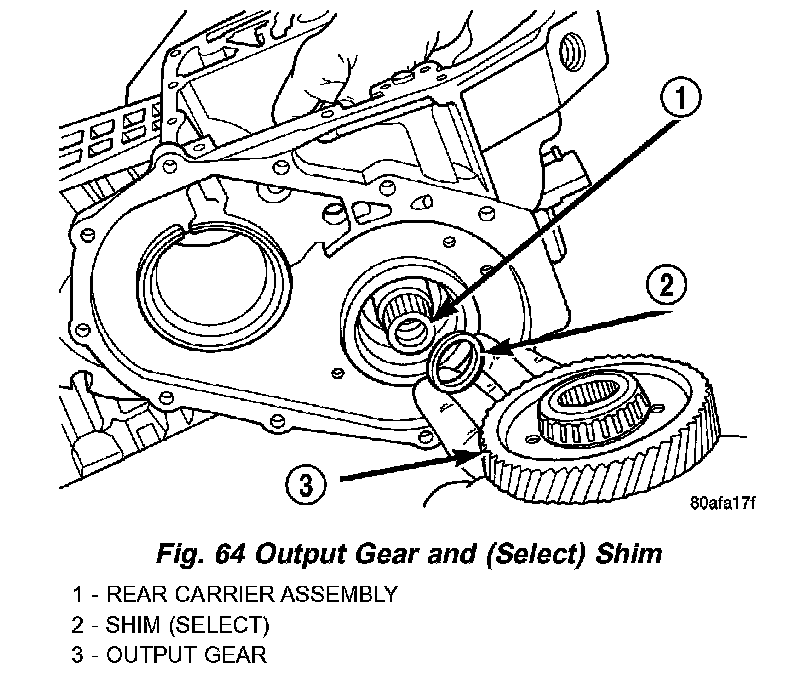 1

2

3

80afa17f

Fig. 64 Output Gear and (Select) Shim

1 - REAR CARRIER ASSEMBLY
2 - SHIM (SELECT)
3 - OUTPUT GEAR