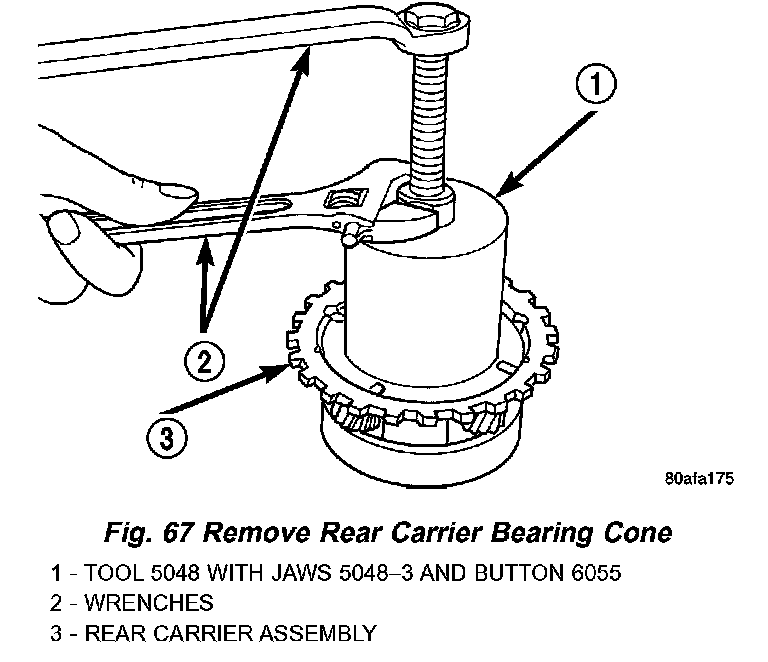 1

2

3

80afa175

Fig. 67 Remove Rear Carrier Bearing Cone

1 - TOOL 5048 WITH JAWS 5048–3 AND BUTTON 6055
2 - WRENCHES
3 - REAR CARRIER ASSEMBLY