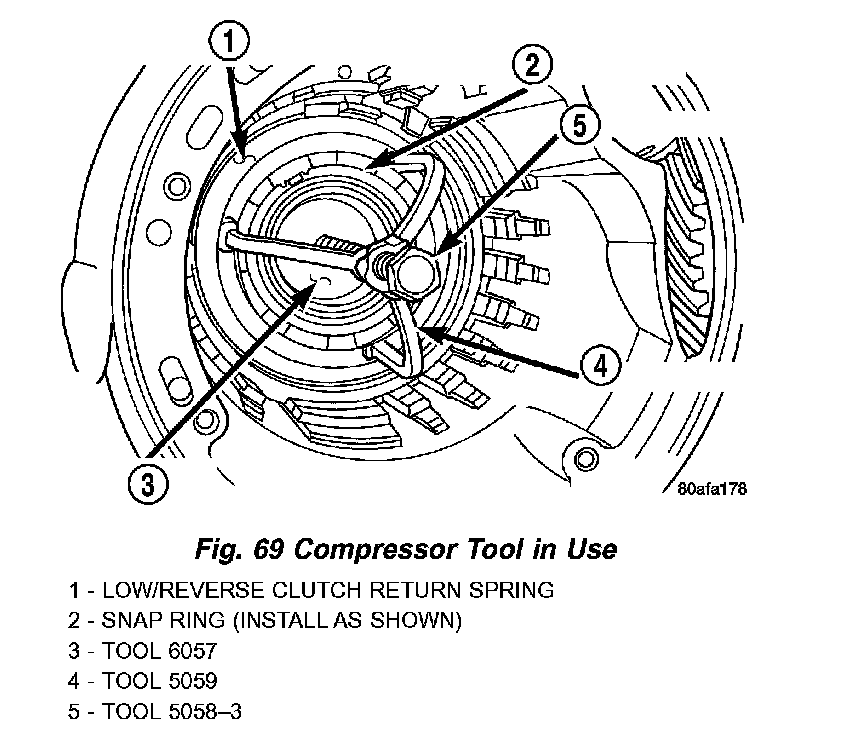 1
2
5
4
3
80afa178

Fig. 69 Compressor Tool in Use

1 - LOW/REVERSE CLUTCH RETURN SPRING
2 - SNAP RING (INSTALL AS SHOWN)
3 - TOOL 6057
4 - TOOL 5059
5 - TOOL 5058–3