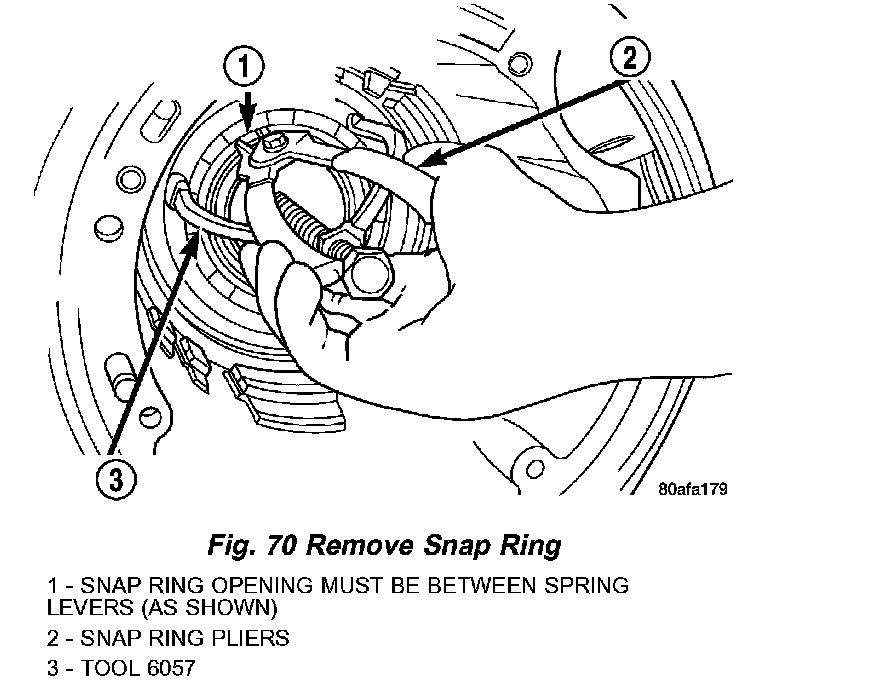 1
2
3
80afa179

Fig. 70 Remove Snap Ring

1 - SNAP RING OPENING MUST BE BETWEEN SPRING LEVERS (AS SHOWN)

2 - SNAP RING PLIERS

3 - TOOL 6057