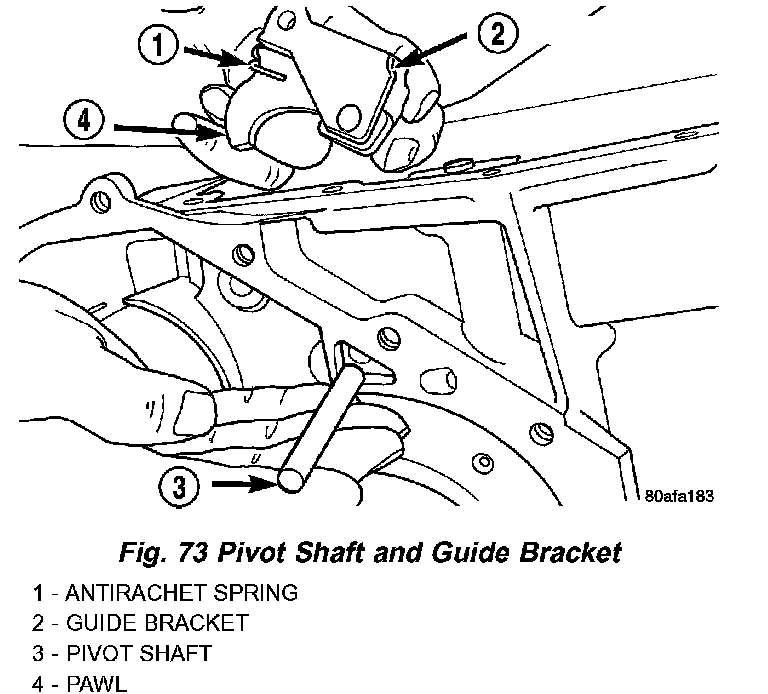 1
2
4
3
80afa183

Fig. 73 Pivot Shaft and Guide Bracket

1 - ANTIRACHET SPRING
2 - GUIDE BRACKET
3 - PIVOT SHAFT
4 - PAWL