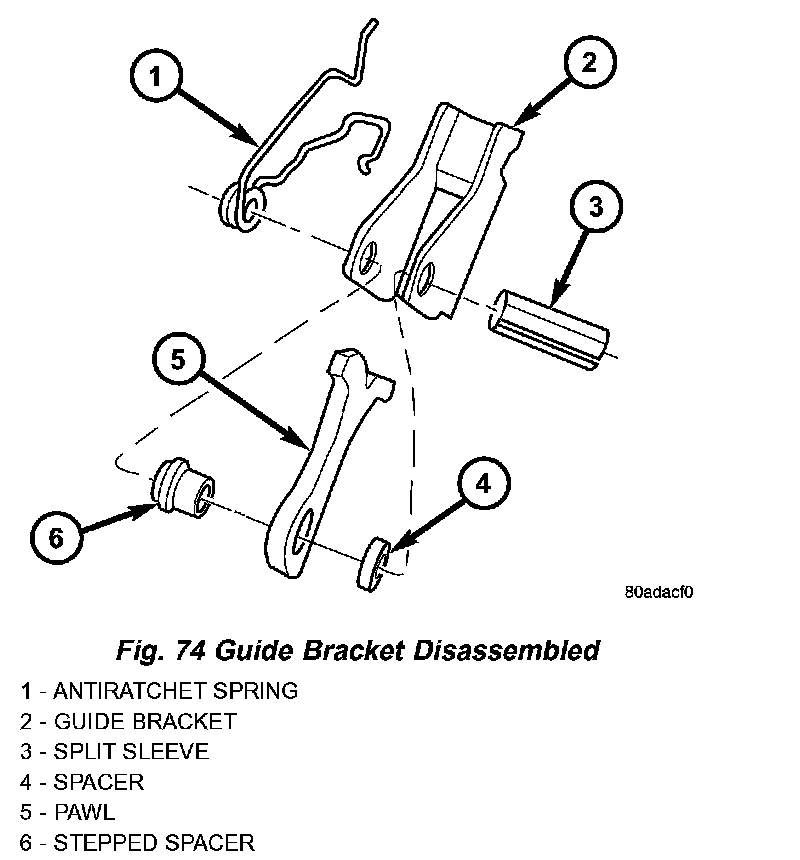 1
2
3
5
4
6
80adacf0

Fig. 74 Guide Bracket Disassembled

1 - ANTIRATCHET SPRING
2 - GUIDE BRACKET
3 - SPLIT SLEEVE
4 - SPACER
5 - PAWL
6 - STEPPED SPACER