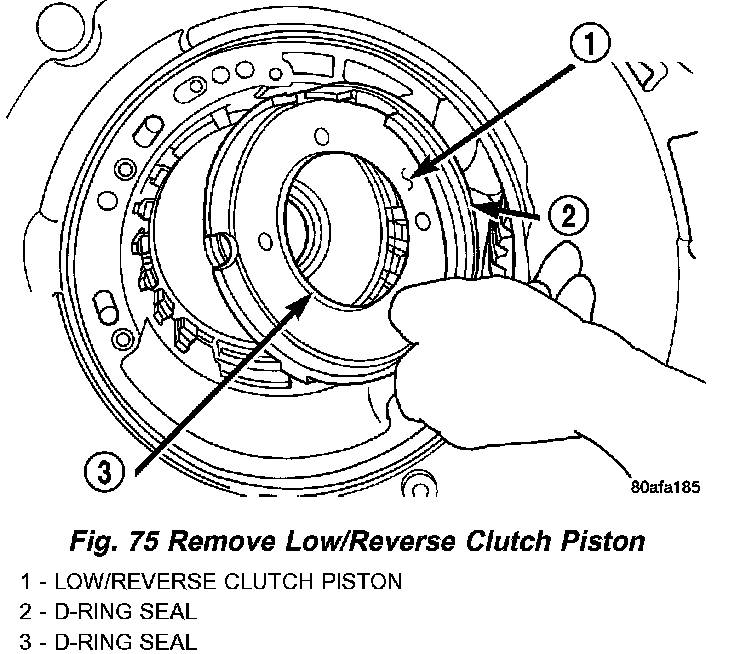 1

2

3

80afa185

Fig. 75 Remove Low/Reverse Clutch Piston

1 - LOW/REVERSE CLUTCH PISTON
2 - D-RING SEAL
3 - D-RING SEAL