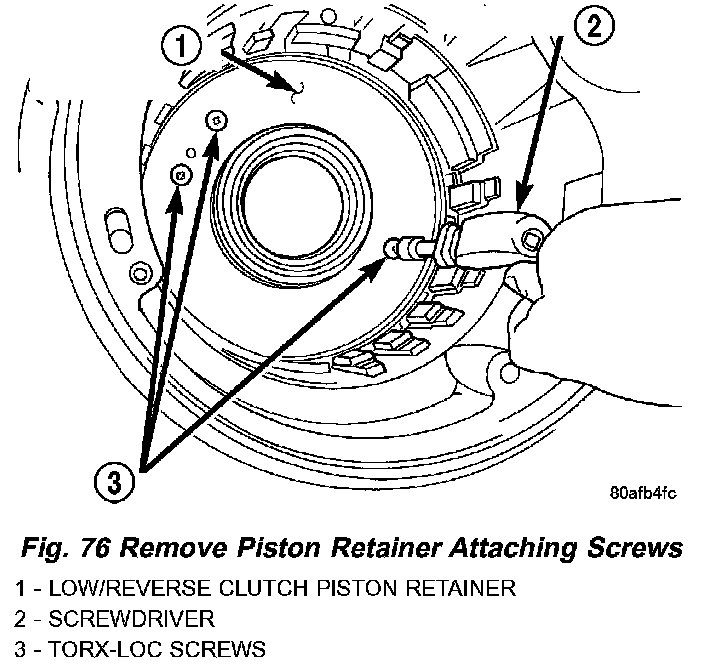 1

2

3

80afb4fc

Fig. 76 Remove Piston Retainer Attaching Screws

1 - LOW/REVERSE CLUTCH PISTON RETAINER
2 - SCREWDRIVER
3 - TORX-LOC SCREWS