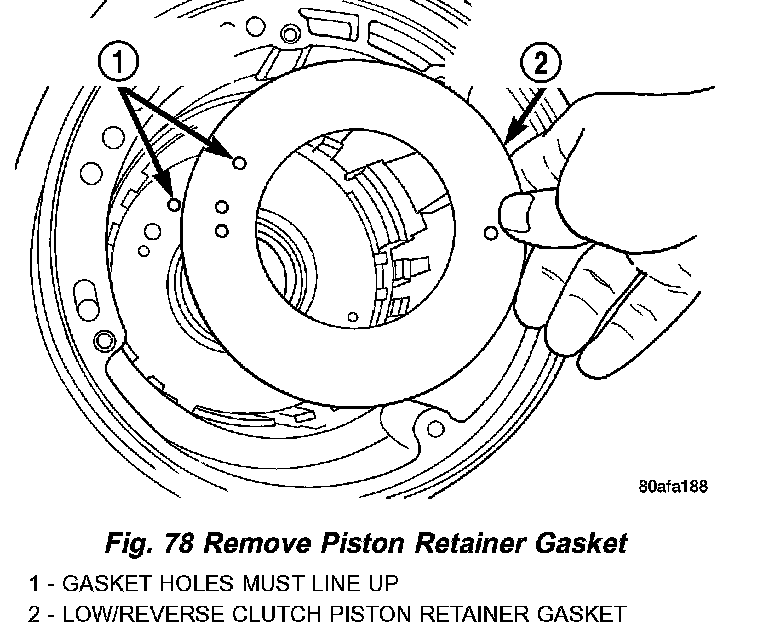 1

2

80afa188

Fig. 78 Remove Piston Retainer Gasket

1 - GASKET HOLES MUST LINE UP
2 - LOW/REVERSE CLUTCH PISTON RETAINER GASKET