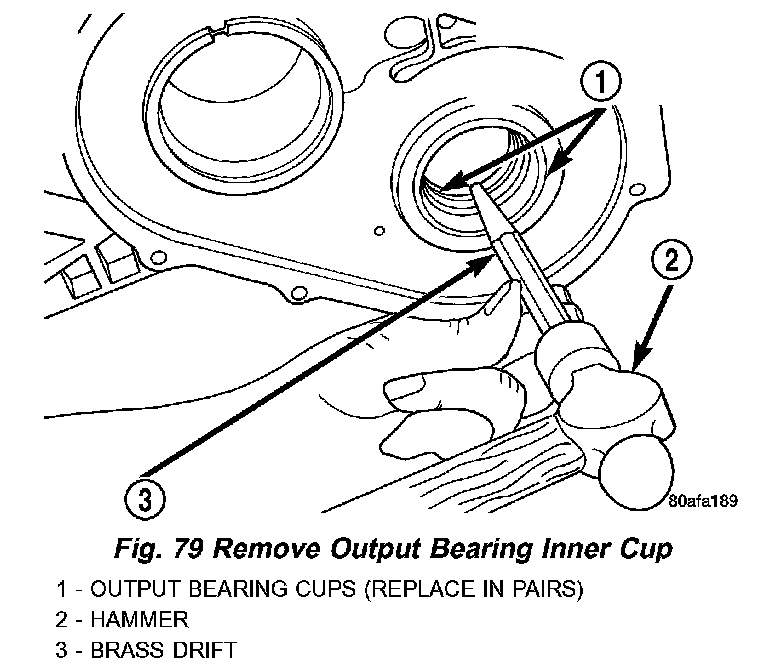 1

2

3

80afa189

Fig. 79 Remove Output Bearing Inner Cup

1 - OUTPUT BEARING CUPS (REPLACE IN PAIRS)
2 - HAMMER
3 - BRASS DRIFT