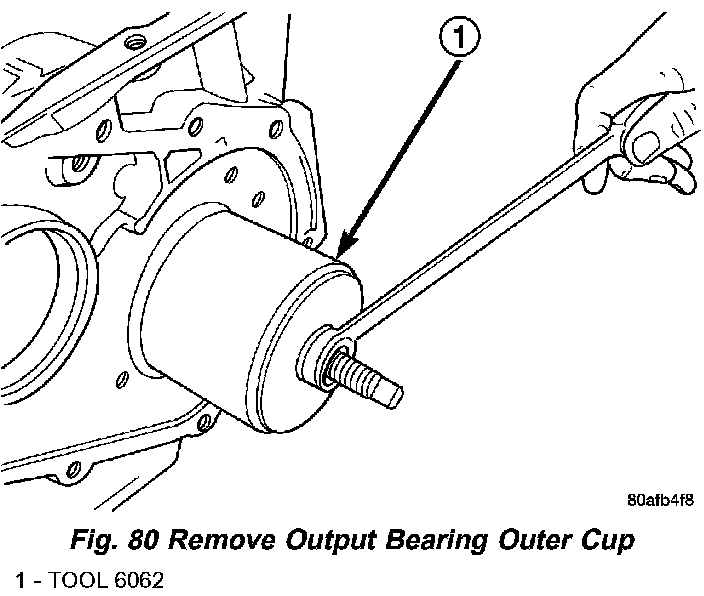 1

80afb4f8

Fig. 80 Remove Output Bearing Outer Cup

1 - TOOL 6062