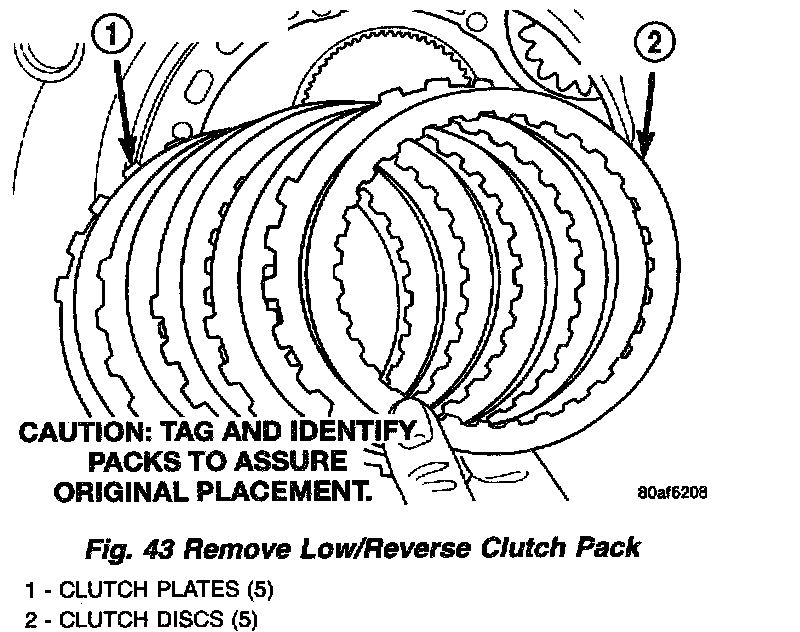 1

2

CAUTION: TAG AND IDENTIFY PACKS TO ASSURE ORIGINAL PLACEMENT.

80af6208

Fig. 43 Remove Low/Reverse Clutch Pack

1 - CLUTCH PLATES (5)
2 - CLUTCH DISCS (5)