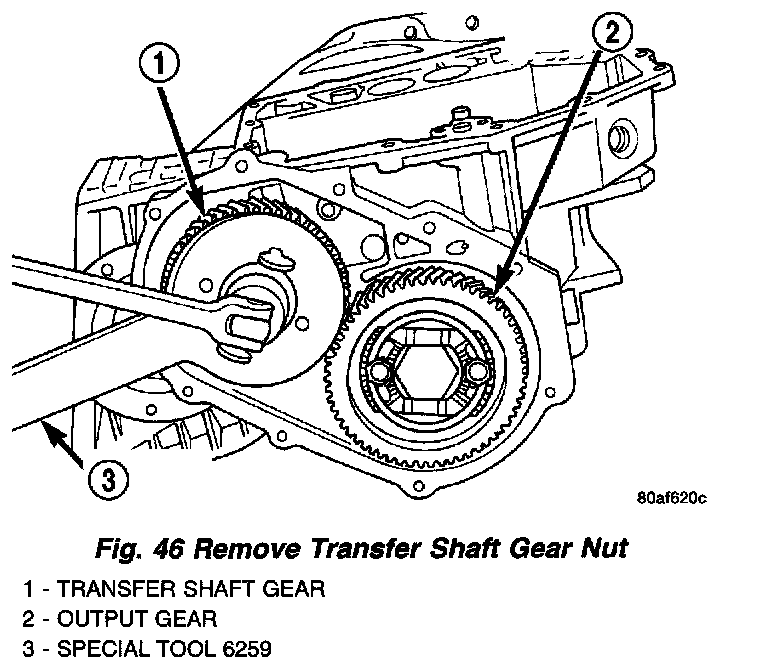 1

2

3

80af620c

Fig. 46 Remove Transfer Shaft Gear Nut

1 - TRANSFER SHAFT GEAR
2 - OUTPUT GEAR
3 - SPECIAL TOOL 6259