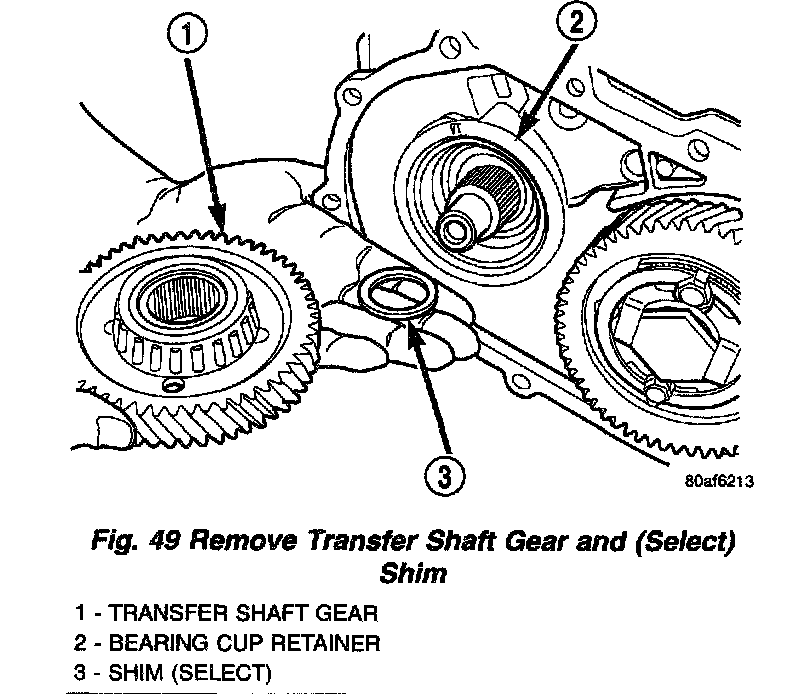 1

2

3

80af6213

Fig. 49 Remove Transfer Shaft Gear and (Select) Shim

1 - TRANSFER SHAFT GEAR
2 - BEARING CUP RETAINER
3 - SHIM (SELECT)