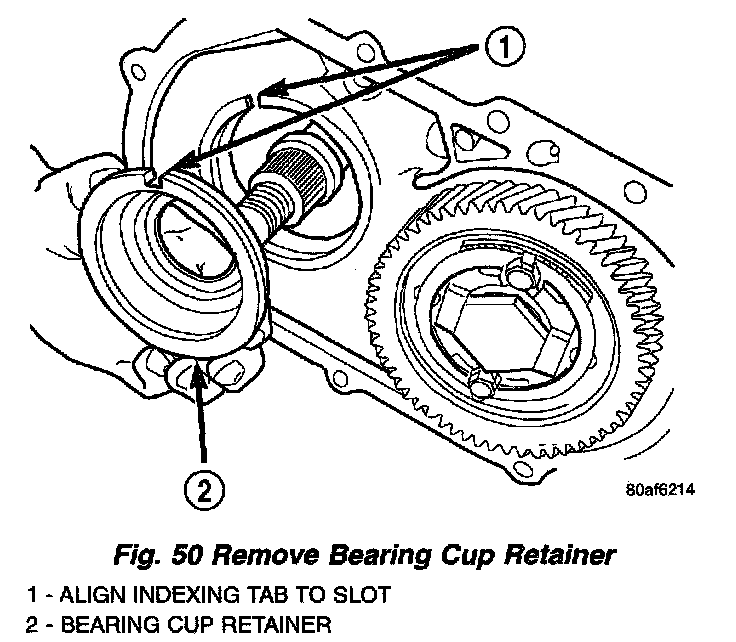 1

2

80af6214

Fig. 50 Remove Bearing Cup Retainer

1 - ALIGN INDEXING TAB TO SLOT
2 - BEARING CUP RETAINER