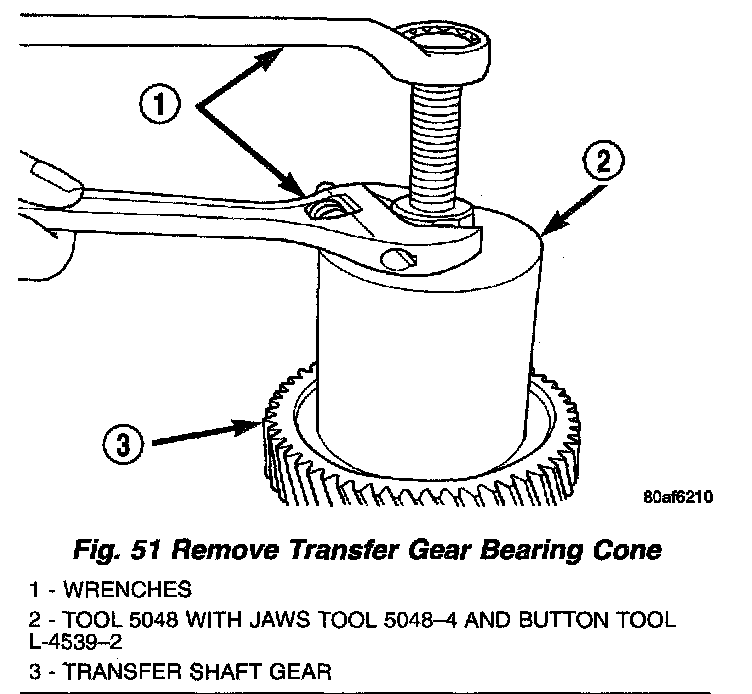 1

2

3

80af6210

Fig. 51 Remove Transfer Gear Bearing Cone

1 - WRENCHES

2 - TOOL 5048 WITH JAWS TOOL 5048–4 AND BUTTON TOOL L-4539–2

3 - TRANSFER SHAFT GEAR