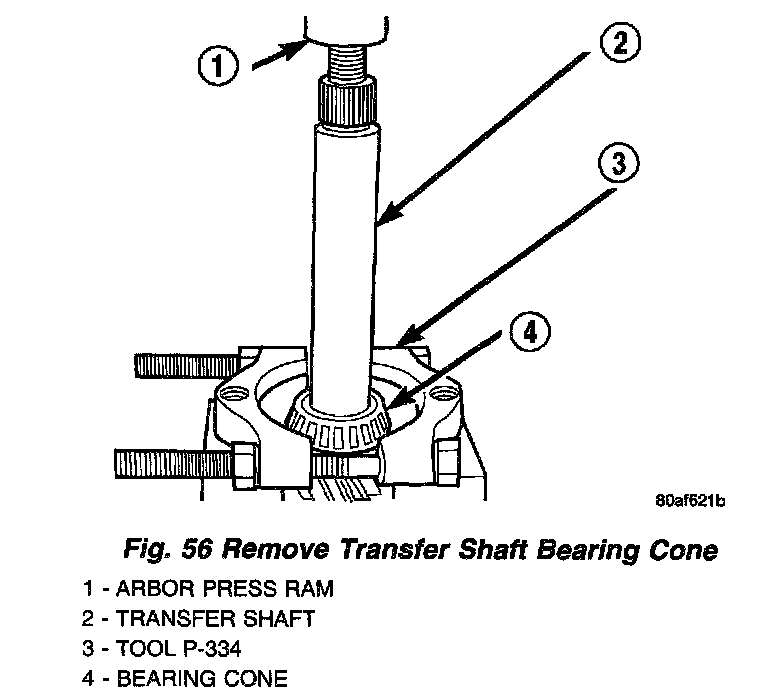 1
2
3
4
80af621b

Fig. 56 Remove Transfer Shaft Bearing Cone

1 - ARBOR PRESS RAM
2 - TRANSFER SHAFT
3 - TOOL P-334
4 - BEARING CONE