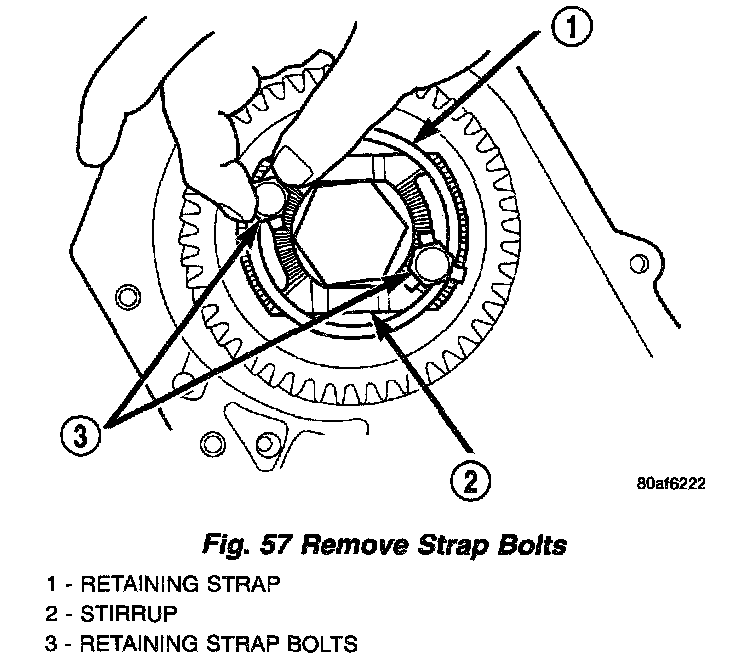 1

3

2

80af6222

Fig. 57 Remove Strap Bolts

1 - RETAINING STRAP
2 - STIRRUP
3 - RETAINING STRAP BOLTS