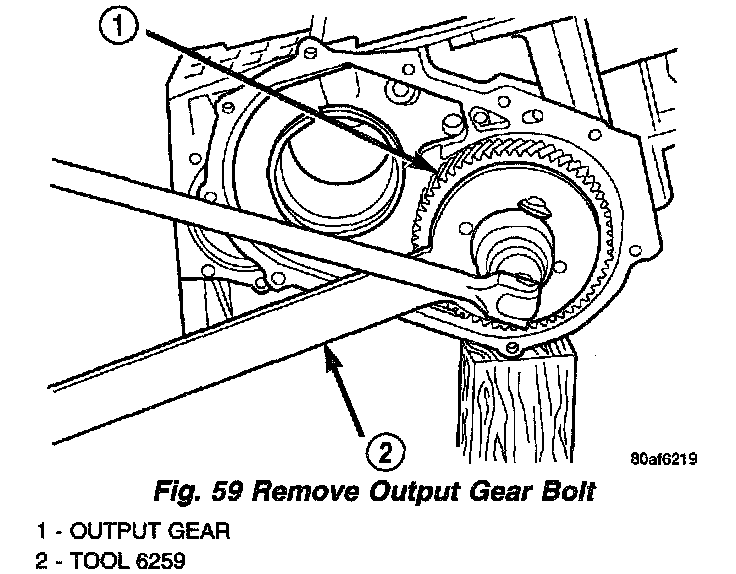 1

2

80af6219

Fig. 59 Remove Output Gear Bolt

1 - OUTPUT GEAR
2 - TOOL 6259