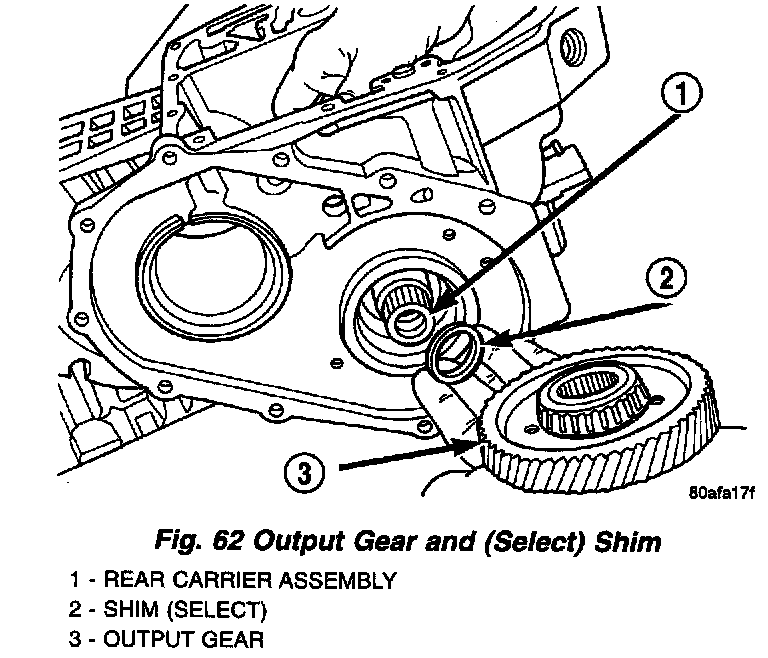 1

2

3

80afa17f

Fig. 62 Output Gear and (Select) Shim

1 - REAR CARRIER ASSEMBLY
2 - SHIM (SELECT)
3 - OUTPUT GEAR