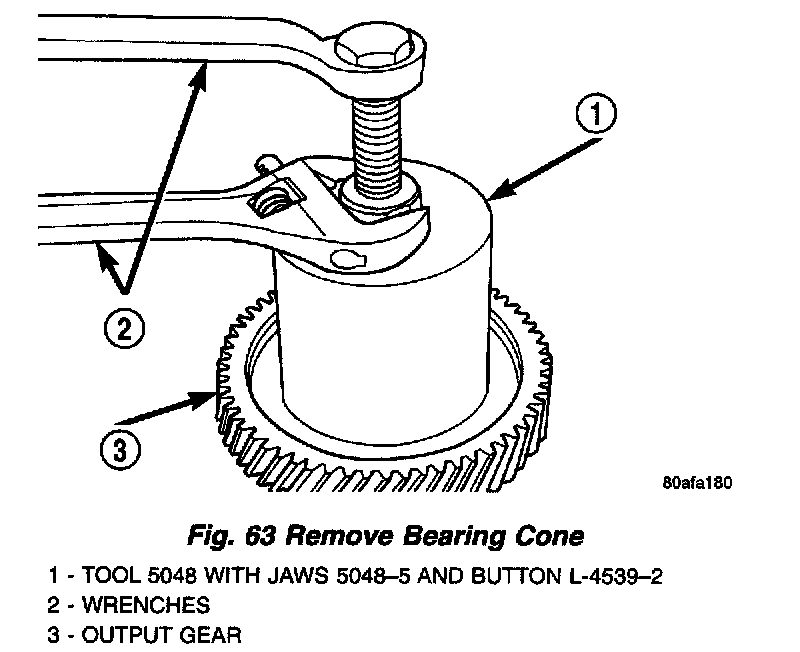 1

2

3

80afa180

Fig. 63 Remove Bearing Cone

1 - TOOL 5048 WITH JAWS 5048–5 AND BUTTON L-4539–2
2 - WRENCHES
3 - OUTPUT GEAR