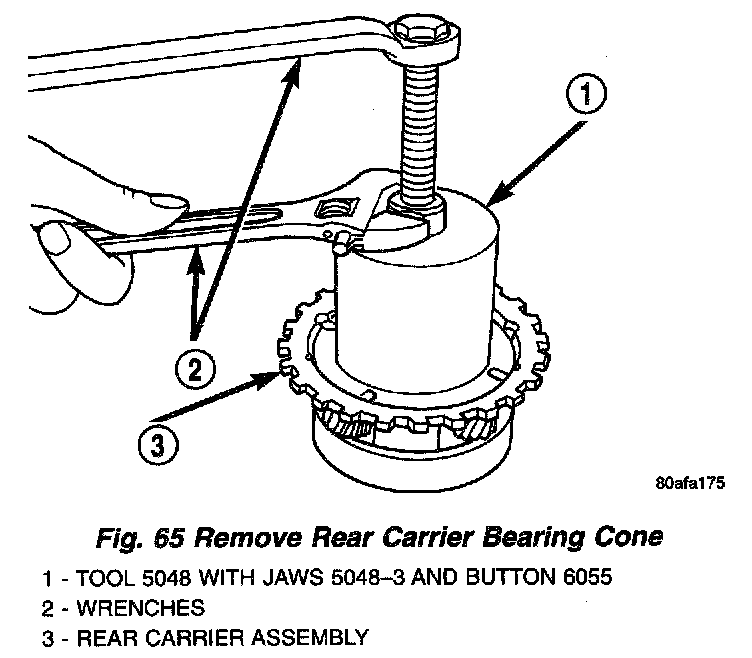 1

2

3

80afa175

Fig. 65 Remove Rear Carrier Bearing Cone

1 - TOOL 5048 WITH JAWS 5048–3 AND BUTTON 6055
2 - WRENCHES
3 - REAR CARRIER ASSEMBLY