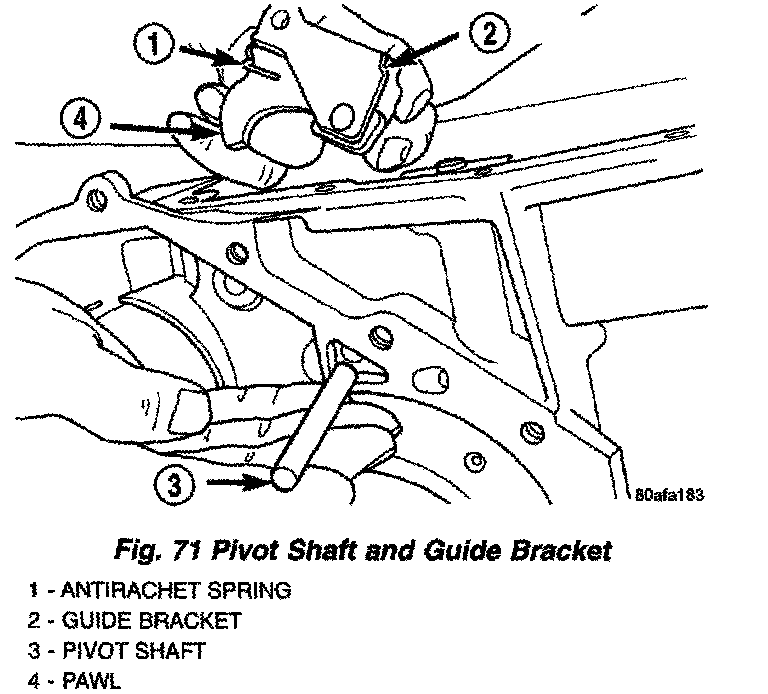 1
2
4
3
80afa183

Fig. 71 Pivot Shaft and Guide Bracket

1 - ANTIRACHET SPRING
2 - GUIDE BRACKET
3 - PIVOT SHAFT
4 - PAWL