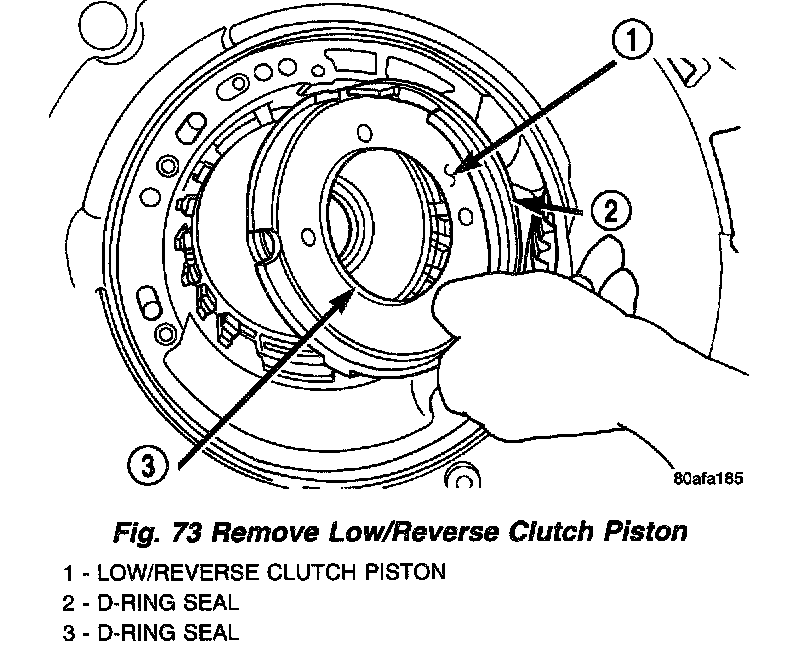 1

2

3

80afa185

Fig. 73 Remove Low/Reverse Clutch Piston

1 - LOW/REVERSE CLUTCH PISTON
2 - D-RING SEAL
3 - D-RING SEAL