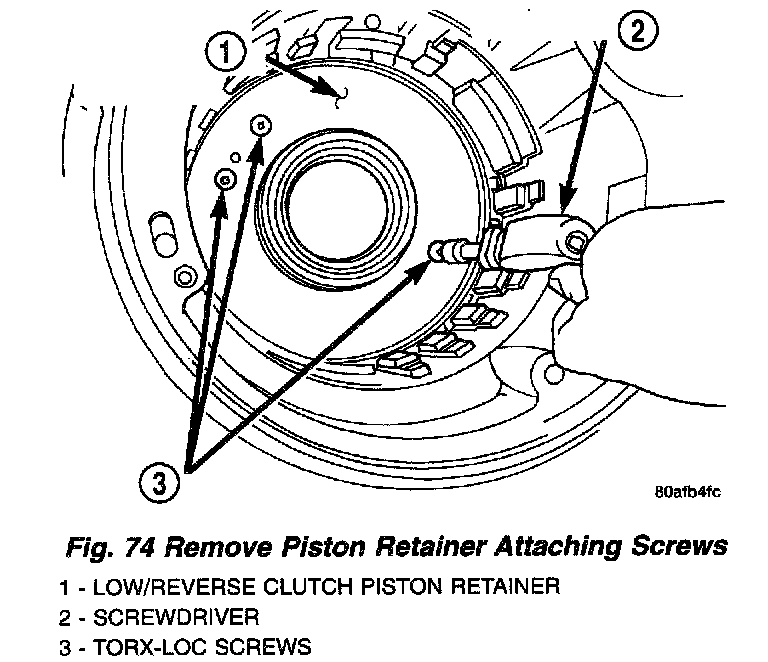 1

2

3

80afb4fc

Fig. 74 Remove Piston Retainer Attaching Screws

1 - LOW/REVERSE CLUTCH PISTON RETAINER
2 - SCREWDRIVER
3 - TORX-LOC SCREWS