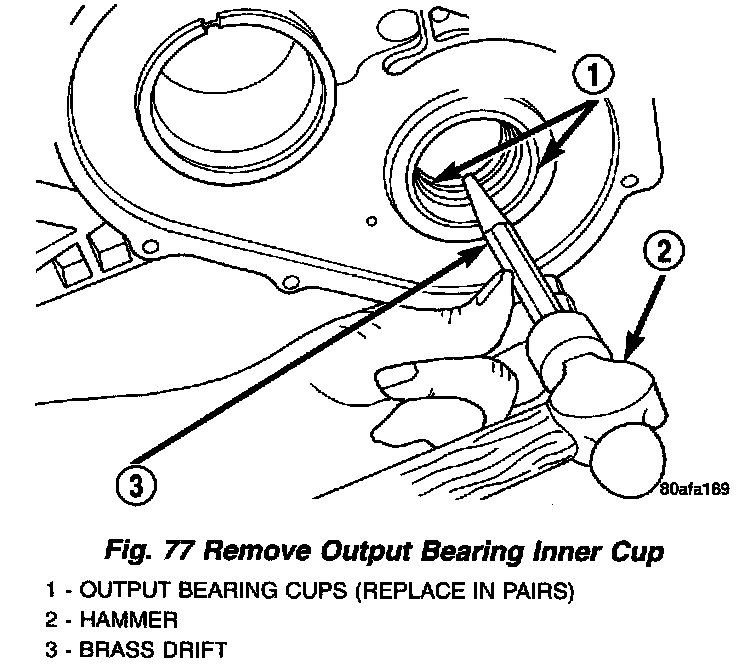 1

2

3

80afa169

Fig. 77 Remove Output Bearing Inner Cup

1 - OUTPUT BEARING CUPS (REPLACE IN PAIRS)
2 - HAMMER
3 - BRASS DRIFT